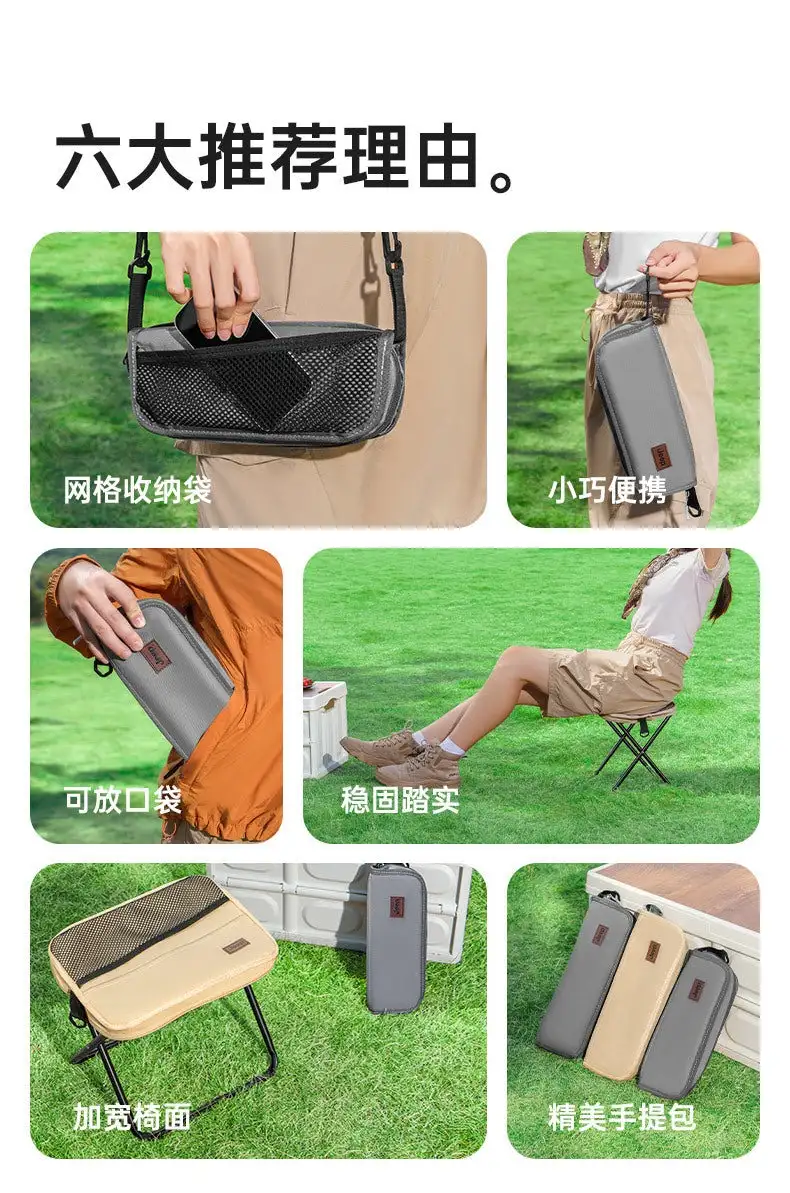 六大推荐理由。

网格收纳袋

小巧便携

可放口袋

稳固踏实

加宽椅面

精美手提包